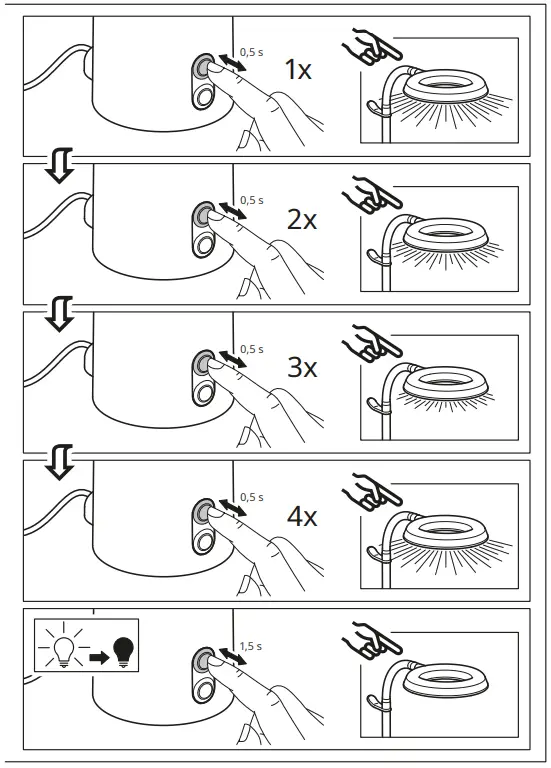 0,5 s
1x

0,5 s
2x

0,5 s
3x

0,5 s
4x

1,5 s