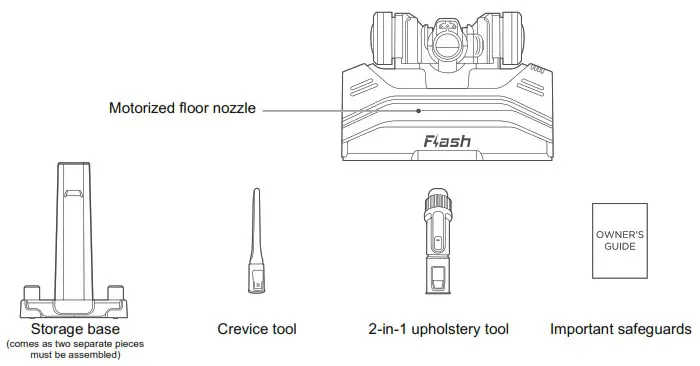 Motorized floor nozzle

Flash

OWNER'S GUIDE

Storage base
(comes as two separate pieces must be assembled)

Crevice tool

2-in-1 upholstery tool

Important safeguards