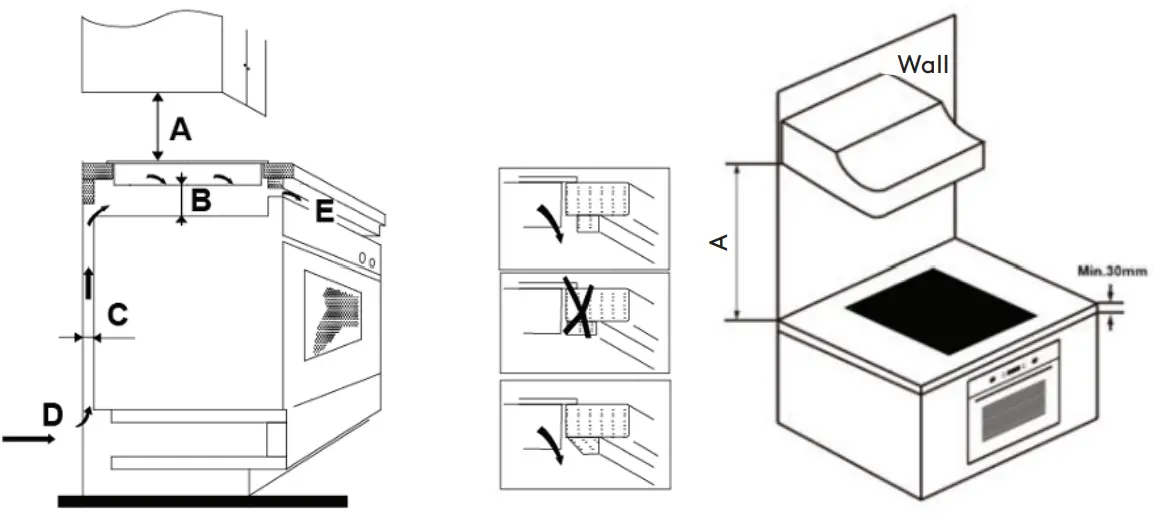 A
B
E
C
D
Wall
A
Min.30mm