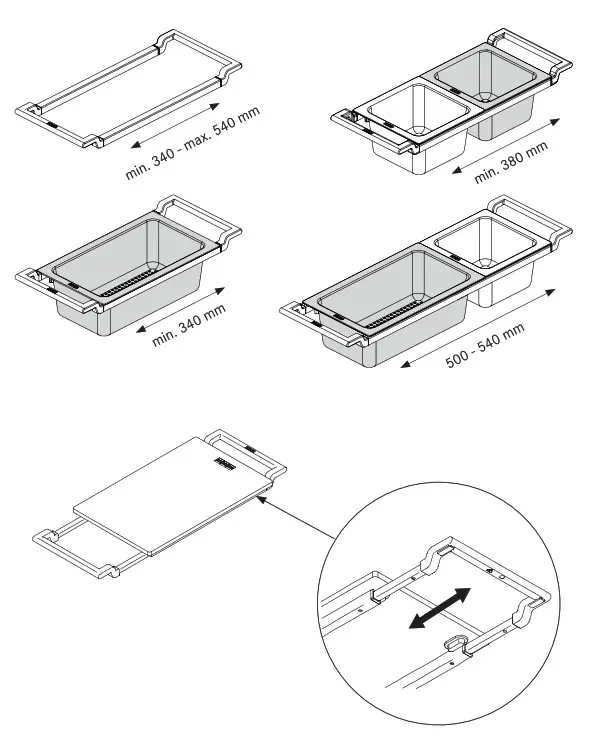 min. 340 - max. 540 mm

min. 380 mm

min. 340 mm

500 - 540 mm