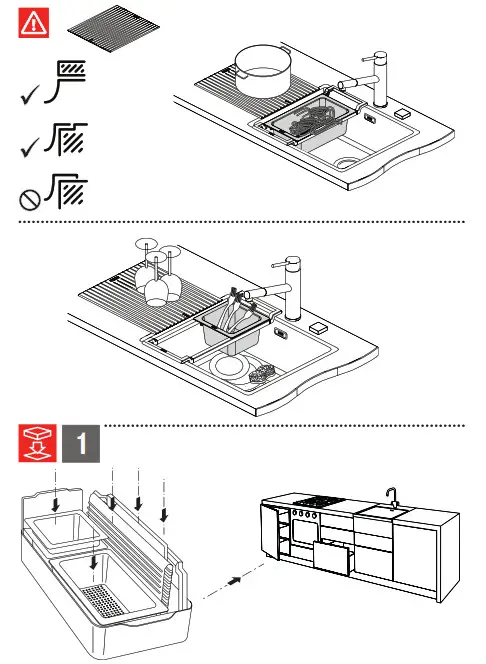 1