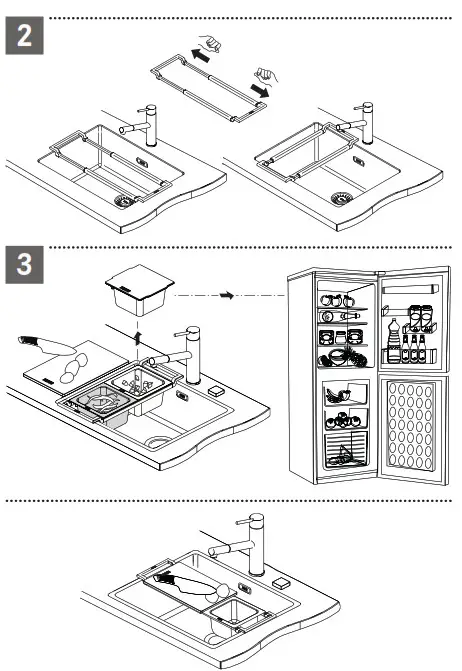 2

3