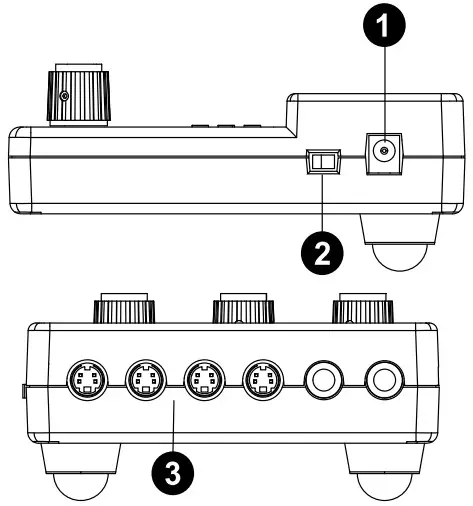 1
2
3