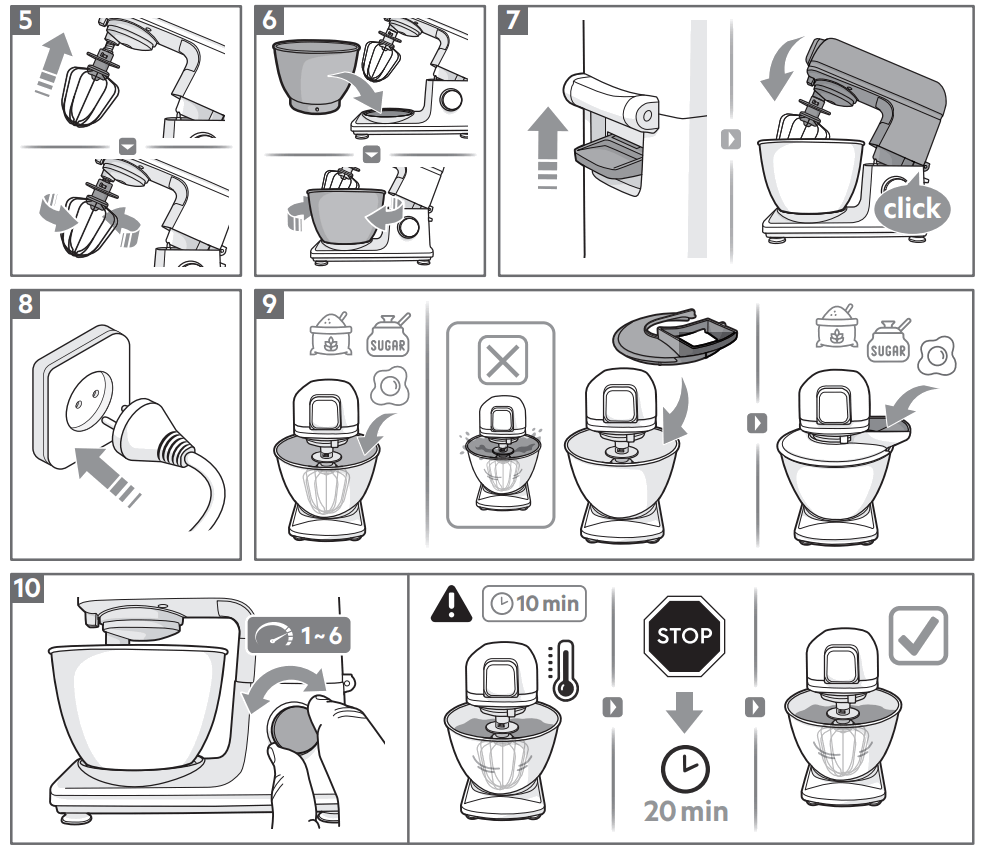 5

6

7

click

8

9

SUGAR

SUGAR

10

1~6

10 min

STOP

20 min