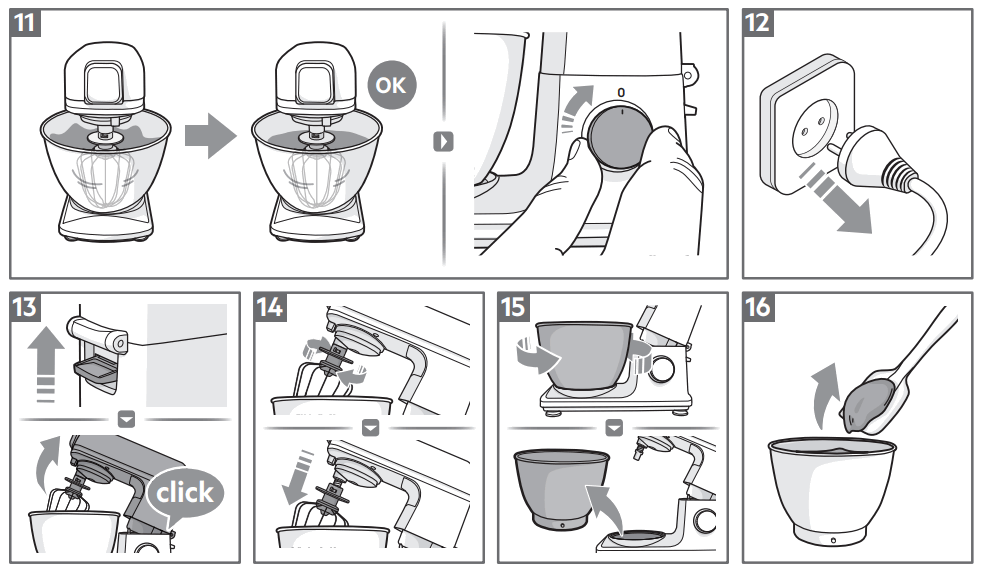 11

OK

0

12

13

click

14

15

16