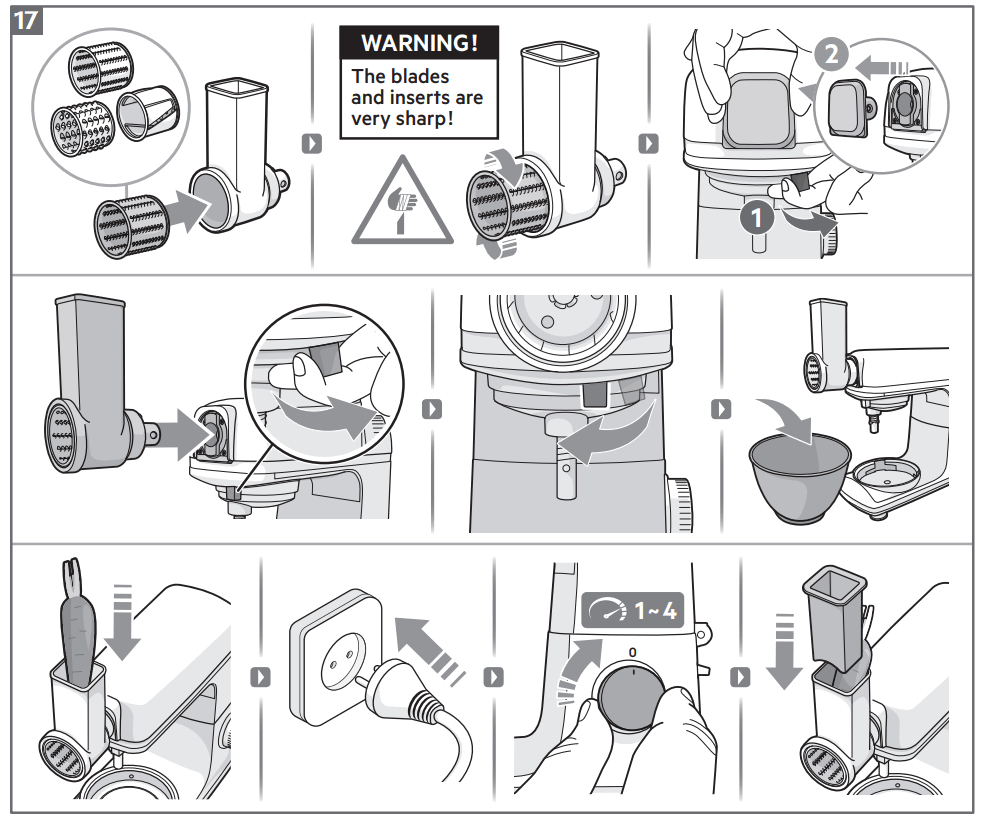 17

WARNING!
The blades and inserts are very sharp!

2

1

1~4
0