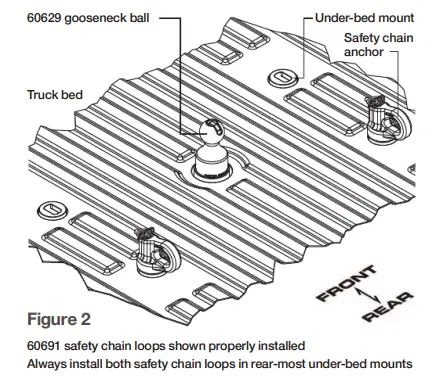 60629 gooseneck ball

Under-bed mount

Safety chain anchor

Truck bed

FRONT

REAR

Figure 2

60691 safety chain loops shown properly installed
Always install both safety chain loops in rear-most under-bed mounts