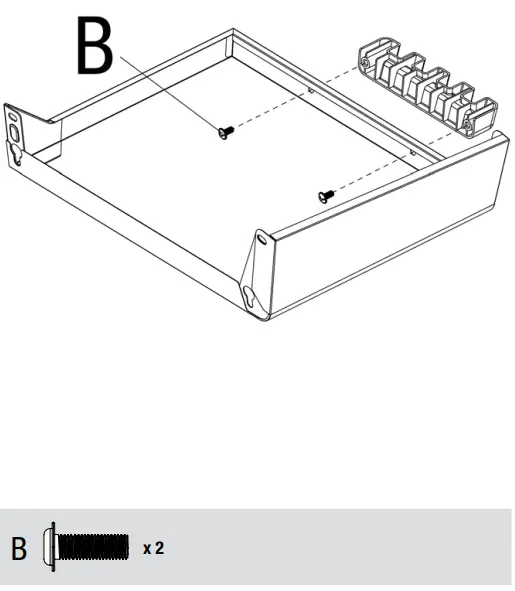 B

B x 2