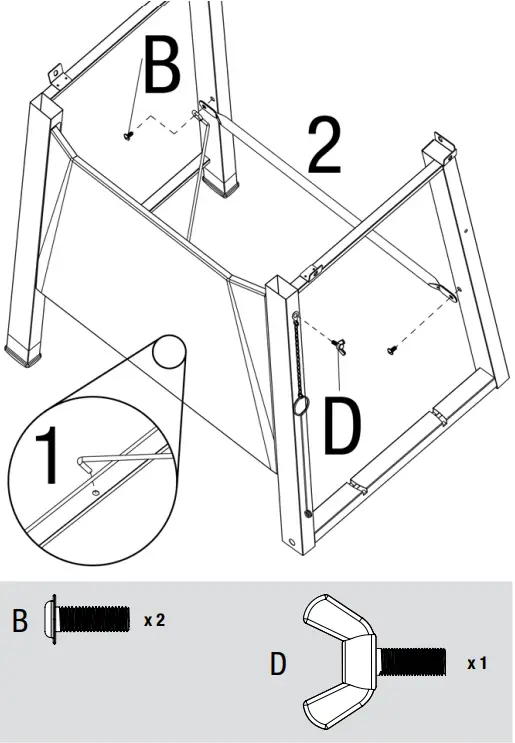 B

2

D

1

B x 2

D x 1