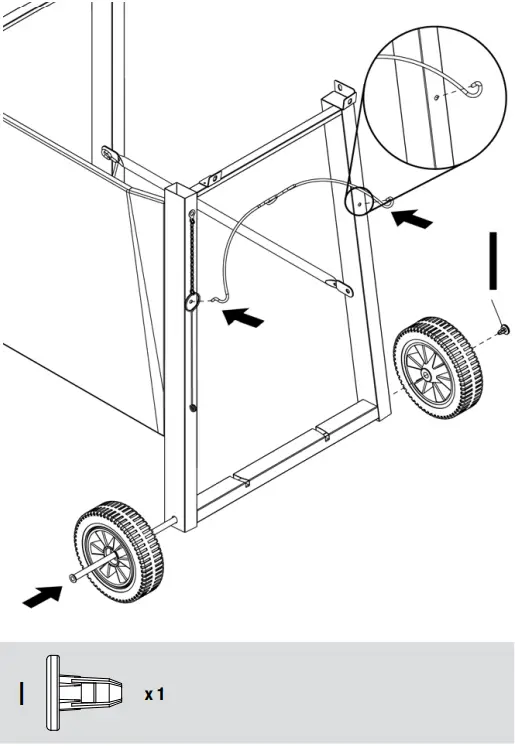 I

I

x 1