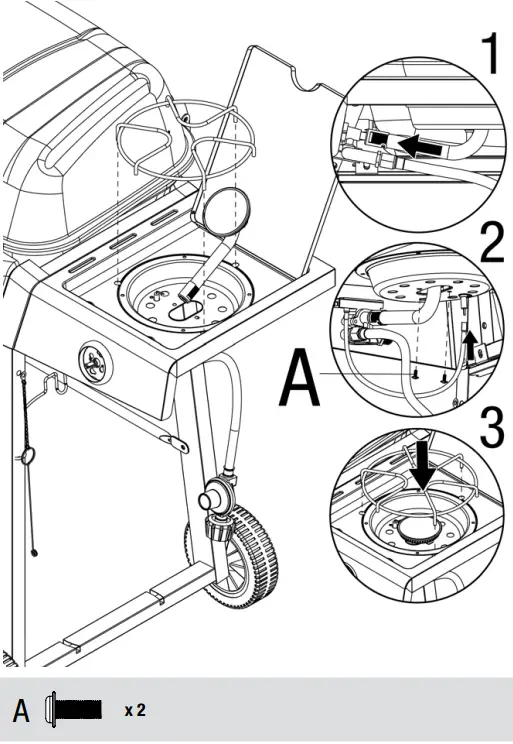 1

2

A

3

A x 2