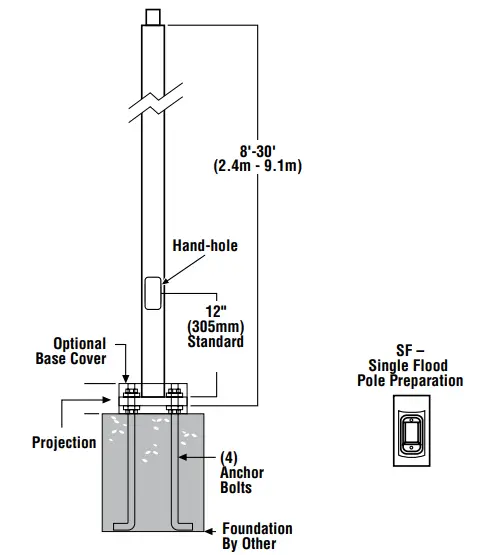 8'-30'
(2.4m - 9.1m)

Hand-hole

12"
(305mm)
Standard

Optional
Base Cover

Projection

(4)
Anchor
Bolts

Foundation
By Other

SF –
Single Flood
Pole Preparation