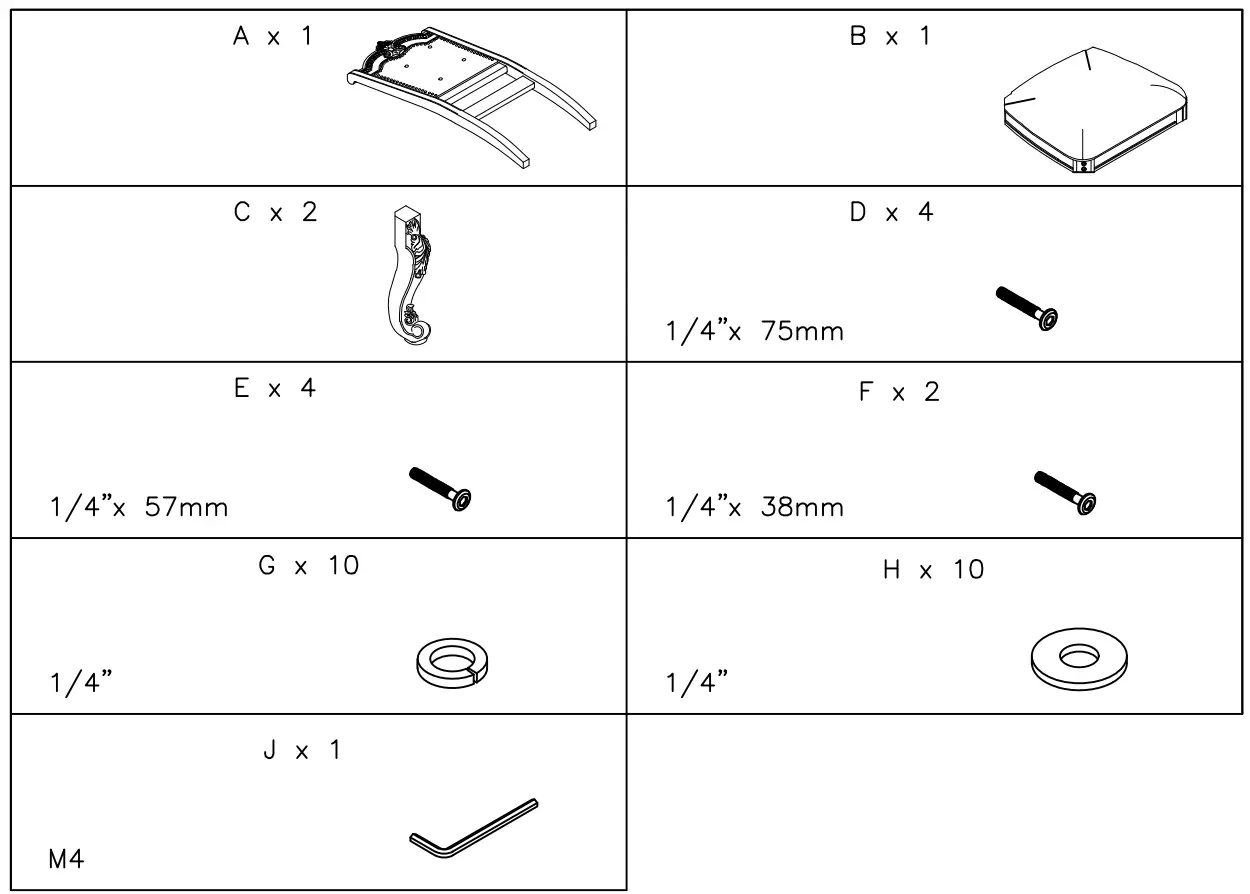 | A x 1 | B x 1 |
|---|---|
| C x 2 | D x 4 1/4"x 75mm |
| E x 4 1/4"x 57mm | F x 2 1/4"x 38mm |
| G x 10 1/4" | H x 10 1/4" |
| J x 1 M4 | |