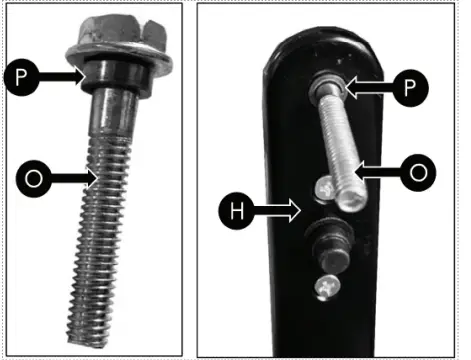 P
O
P
O
H