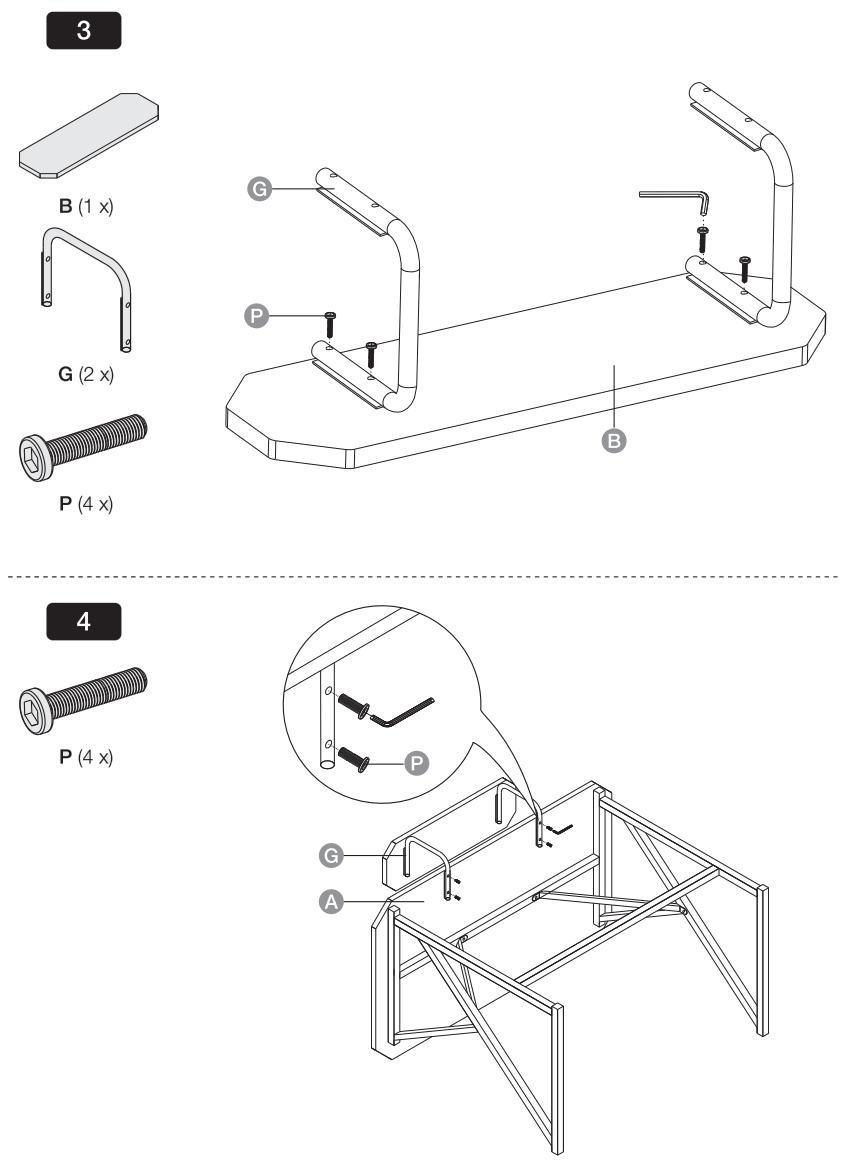 3

B (1 x)

G (2 x)

P (4 x)

G

P

B

4

P (4 x)

P

G

A