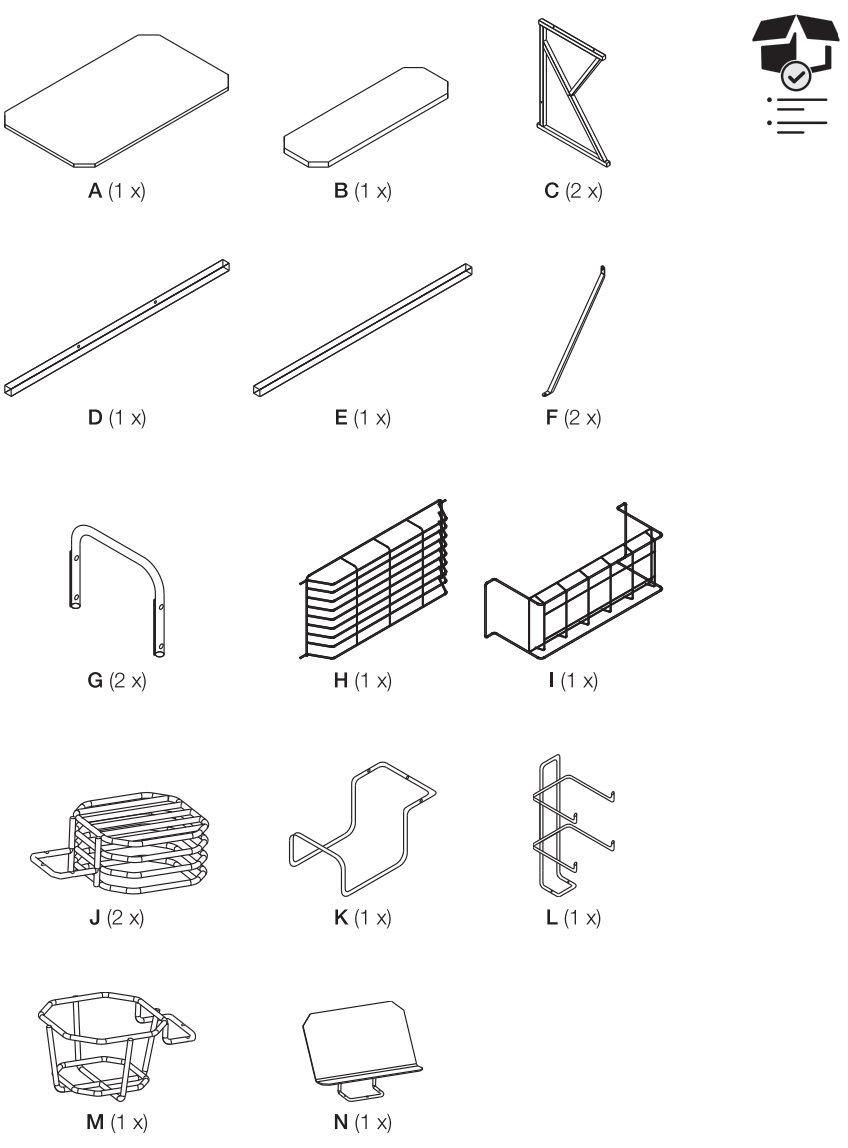 A (1 x)
B (1 x)
C (2 x)
D (1 x)
E (1 x)
F (2 x)
G (2 x)
H (1 x)
I (1 x)
J (2 x)
K (1 x)
L (1 x)
M (1 x)
N (1 x)