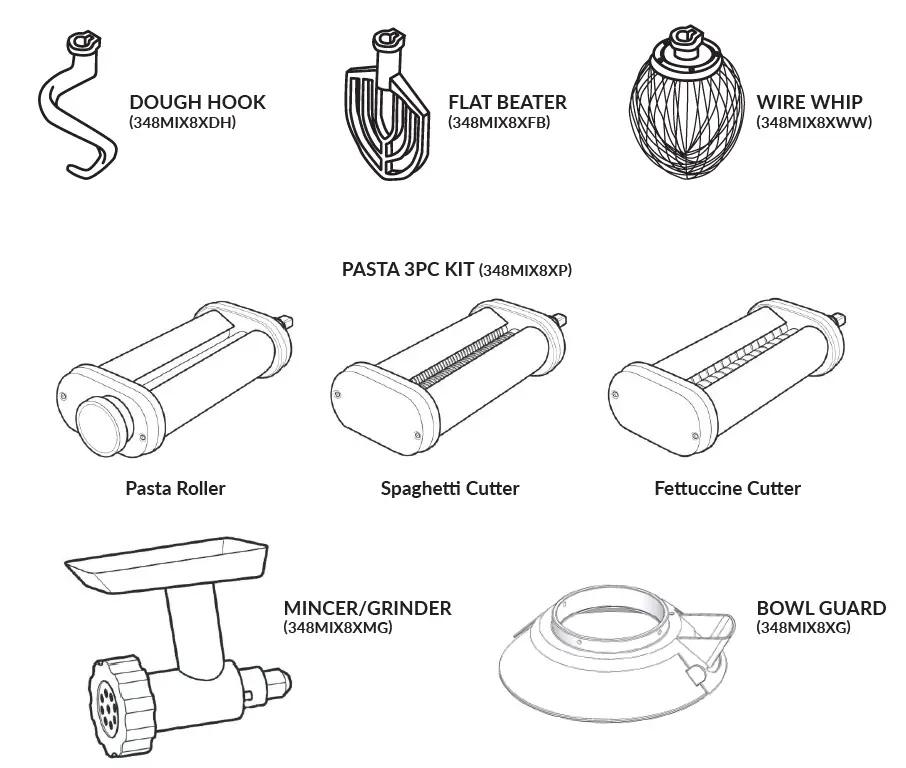 DOUGH HOOK
(348MIX8XDH)

FLAT BEATER
(348MIX8XFB)

WIRE WHIP
(348MIX8XWW)

PASTA 3PC KIT (348MIX8XP)

Pasta Roller

Spaghetti Cutter

Fettuccine Cutter

MINCER/GRINDER
(348MIX8XMG)

BOWL GUARD
(348MIX8XG)