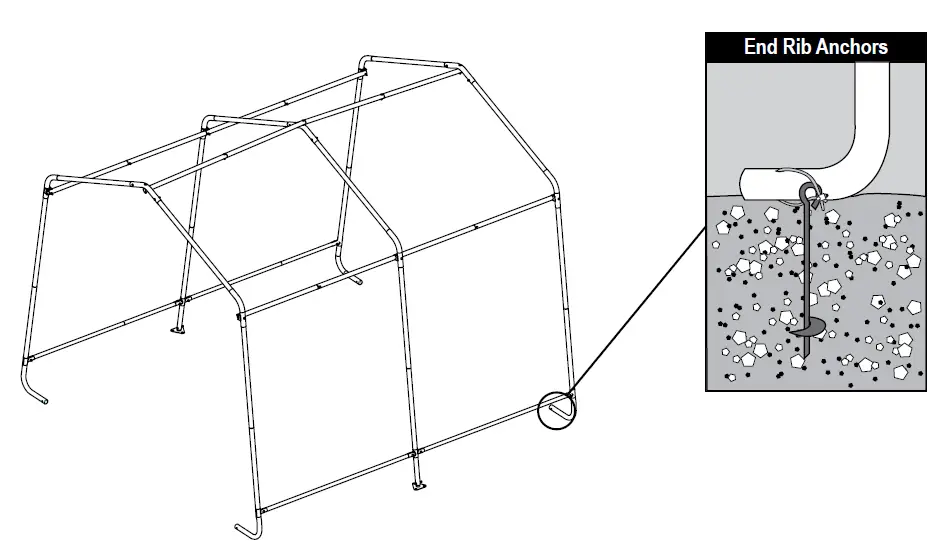 End Rib Anchors