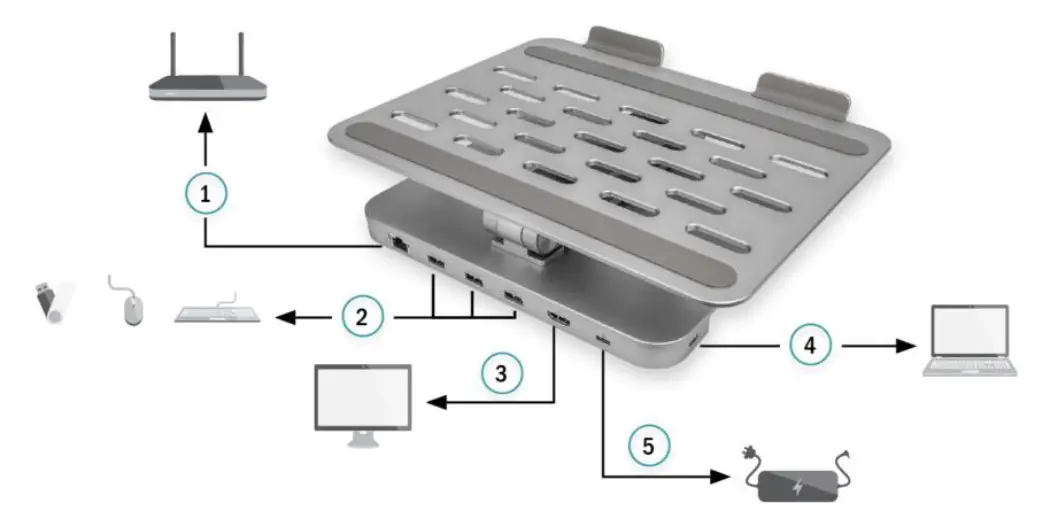 1

2

3

4

5