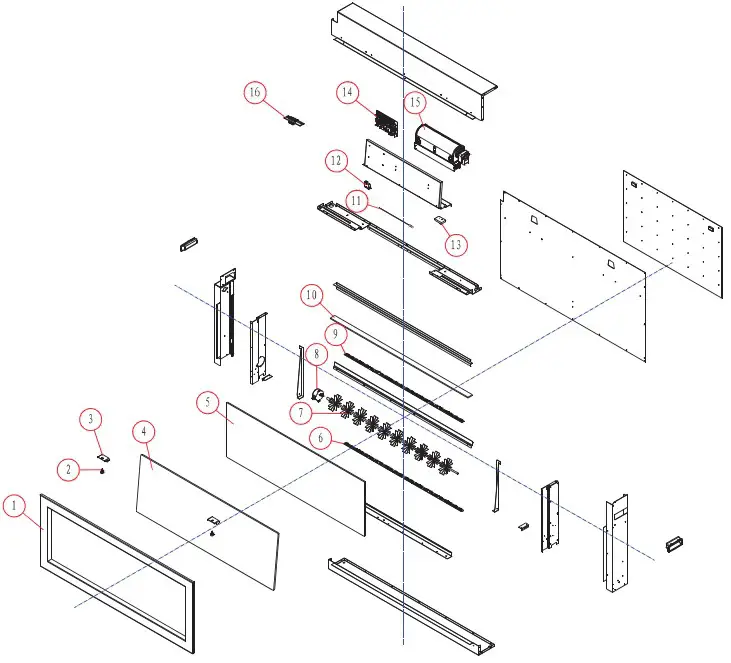 16
14
15
12
11
13
10
9
8
7
6
5
4
3
2
1