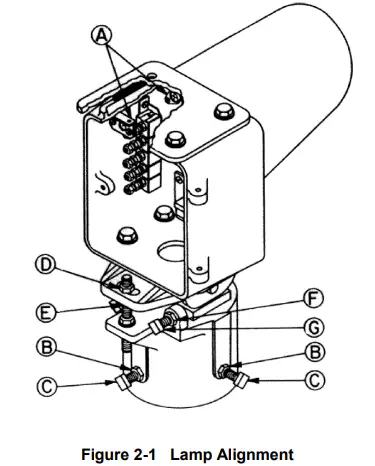 A

D

E

F

G

B

B

C

C

Figure 2-1 Lamp Alignment