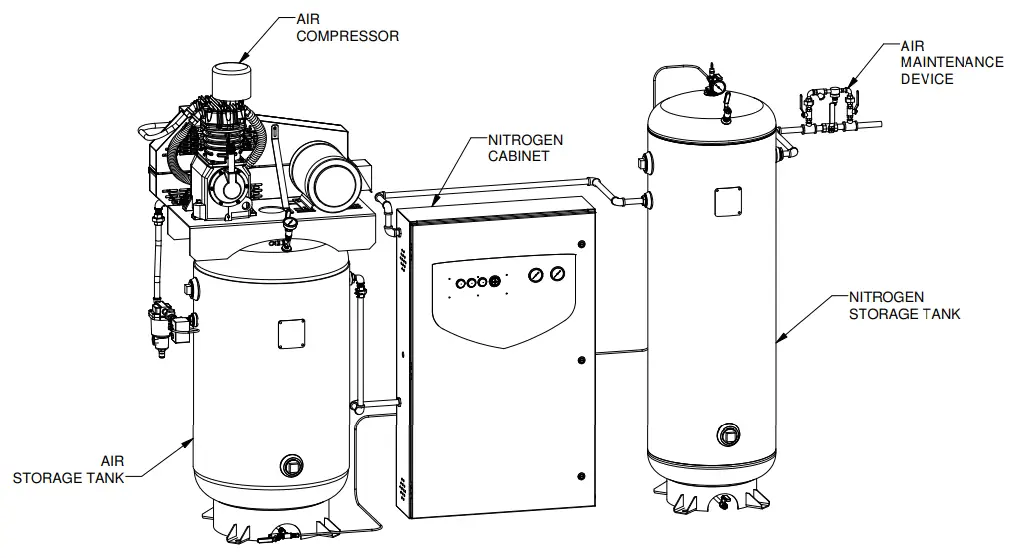 AIR COMPRESSOR

AIR MAINTENANCE DEVICE

NITROGEN CABINET

NITROGEN STORAGE TANK

AIR STORAGE TANK