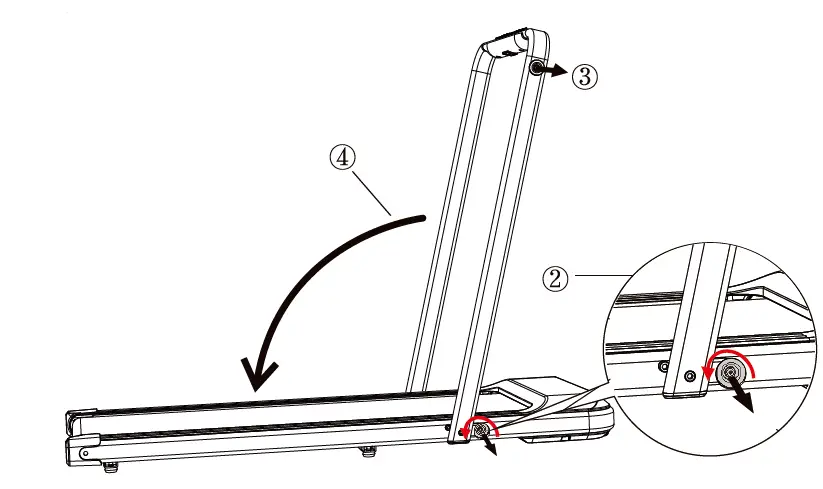 ③
④
②