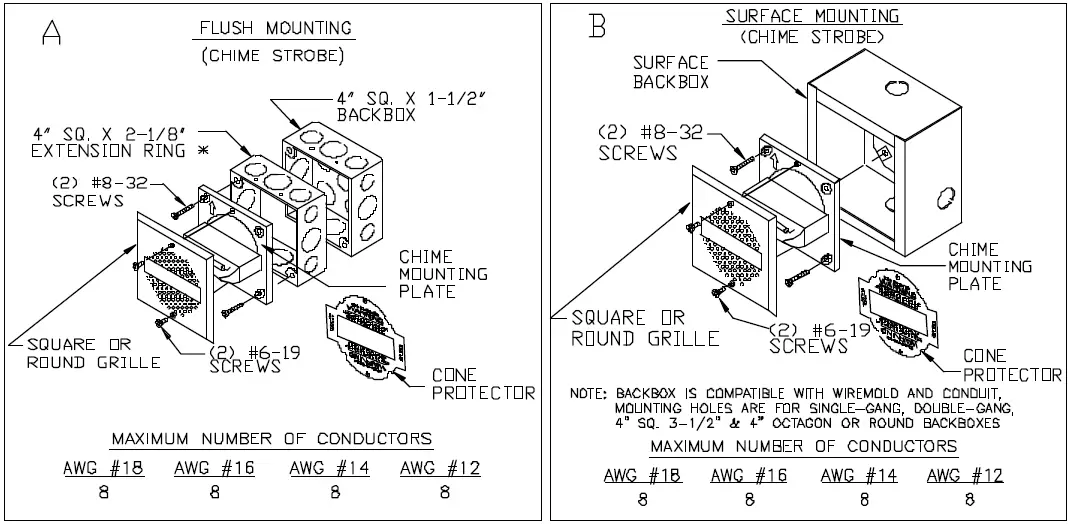 A

FLUSH MOUNTING
(CHIME STROBE)

4" SQ. X 1-1/2" BACKBOX

4" SQ. X 2-1/8" EXTENSION RING *

(2) #8-32 SCREWS

CHIME MOUNTING PLATE

SQUARE OR ROUND GRILLE

(2) #6-19 SCREWS

CONE PROTECTOR

MAXIMUM NUMBER OF CONDUCTORS

| AWG #18 | AWG #16 | AWG #14 | AWG #12 |
|---|---|---|---|
| 8 | 8 | 8 | 8 |

B

SURFACE MOUNTING
(CHIME STROBE)

SURFACE BACKBOX

(2) #8-32 SCREWS

CHIME MOUNTING PLATE

SQUARE OR ROUND GRILLE

(2) #6-19 SCREWS

CONE PROTECTOR

NOTE: BACKBOX IS COMPATIBLE WITH WIREMOLD AND CONDUIT, MOUNTING HOLES ARE FOR SINGLE-GANG, DOUBLE-GANG, 4" SQ. 3-1/2" & 4" OCTAGON OR ROUND BACKBOXES

MAXIMUM NUMBER OF CONDUCTORS

| AWG #18 | AWG #16 | AWG #14 | AWG #12 |
|---|---|---|---|
| 8 | 8 | 8 | 8 |