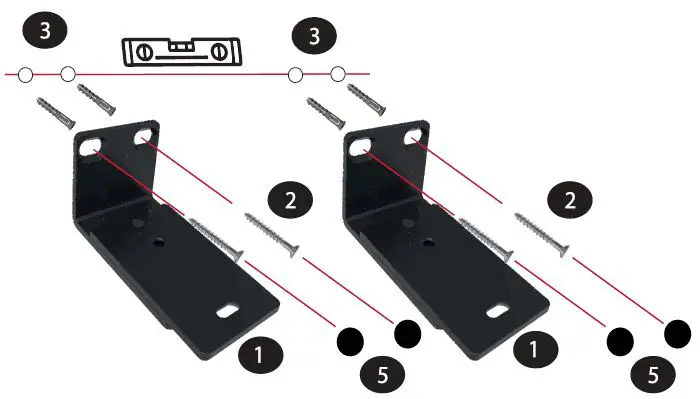 3
3
2
2
1
5
1
5