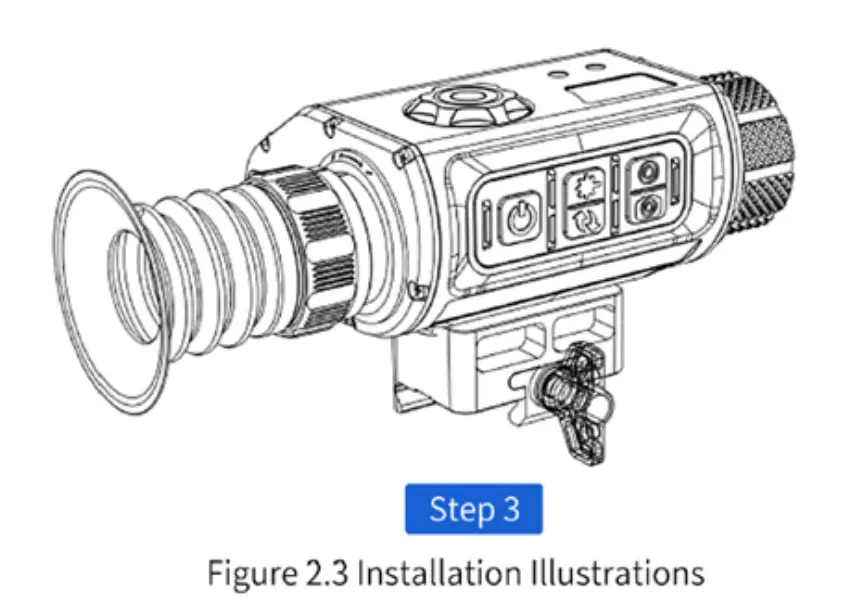 Step 3

Figure 2.3 Installation Illustrations