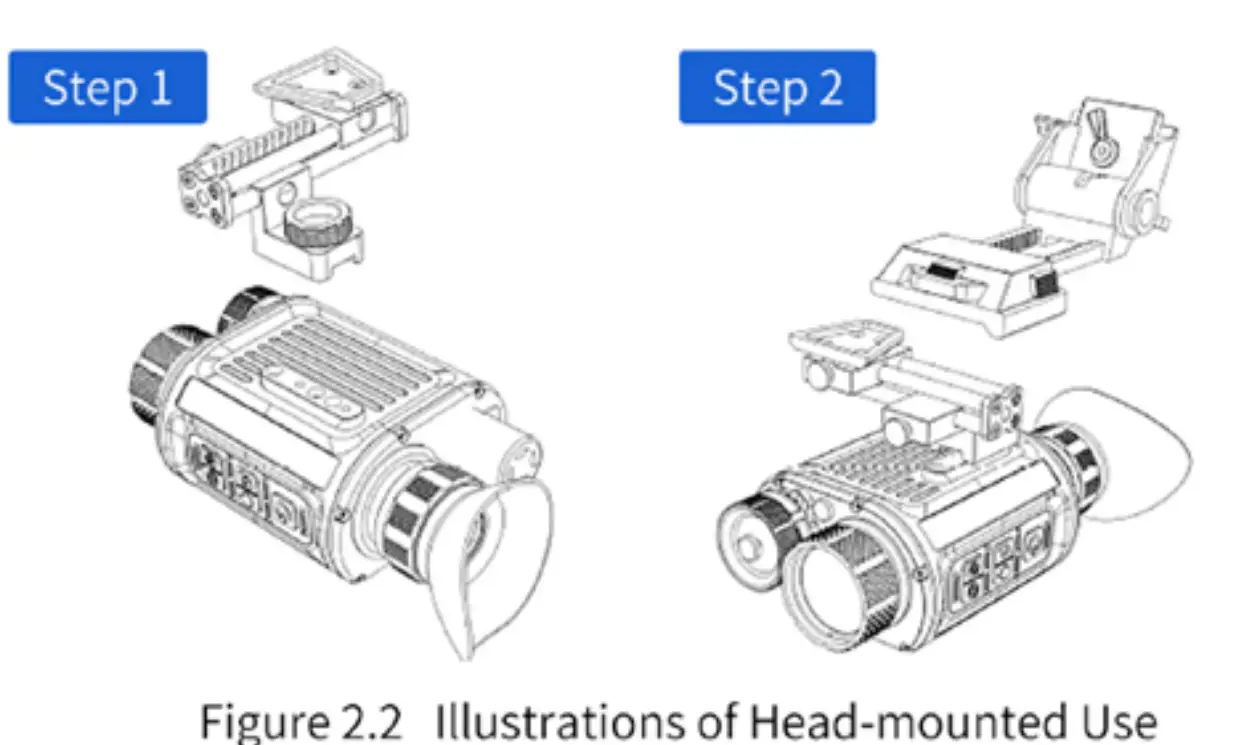 Step 1

Step 2

Figure 2.2 Illustrations of Head-mounted Use