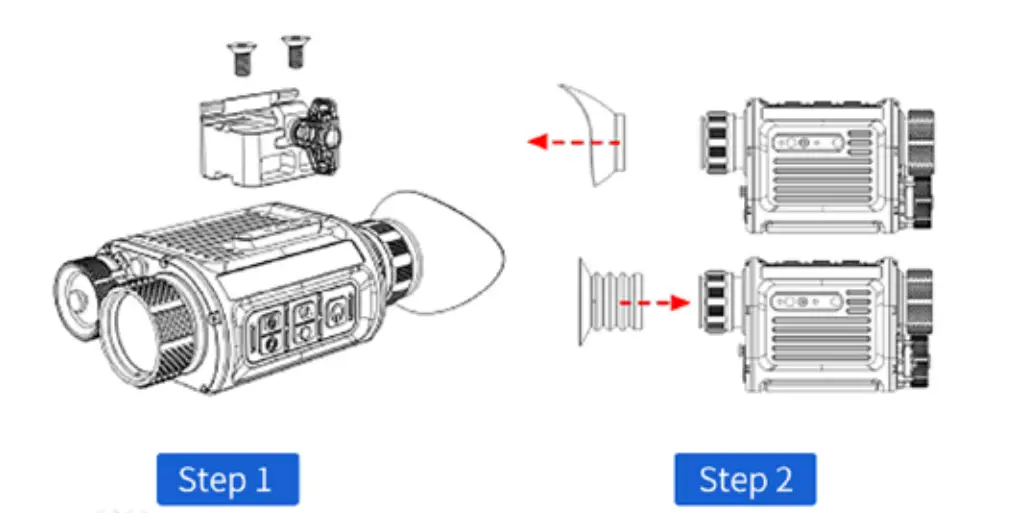 Step 1

Step 2