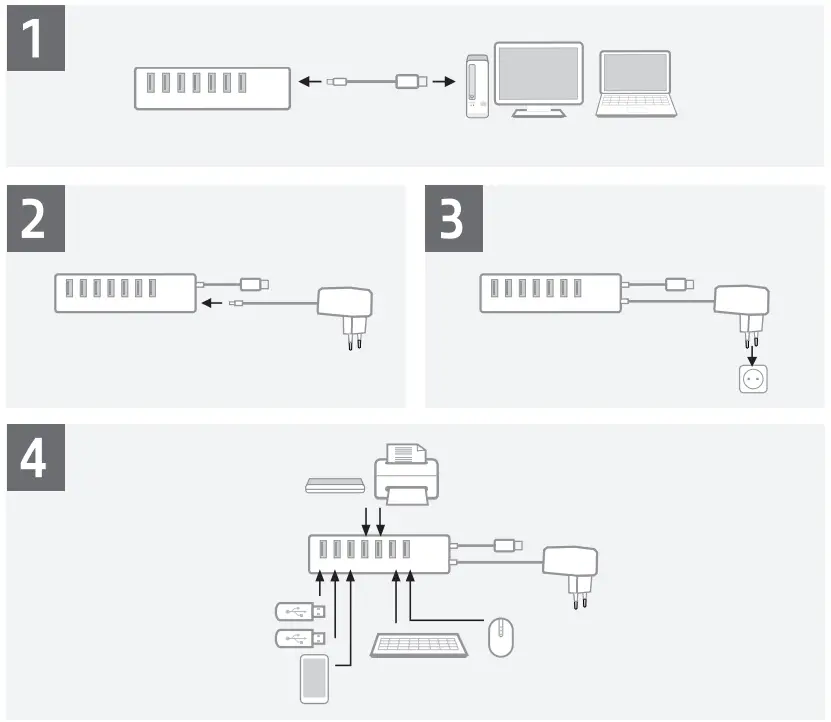 1

2

3

4