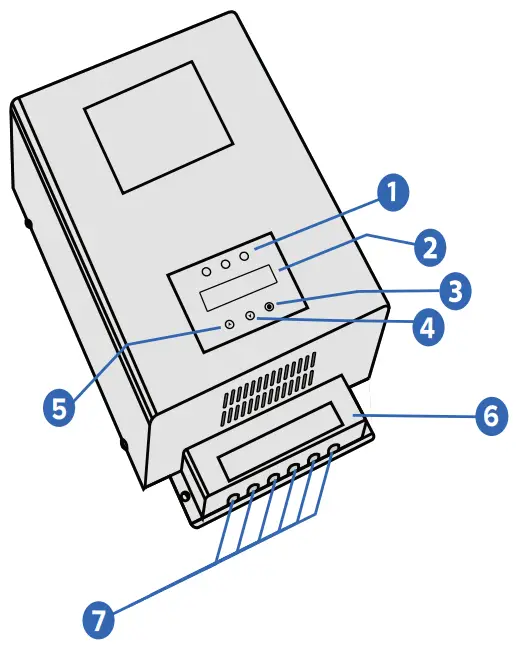 1
2
3
4
5
6
7