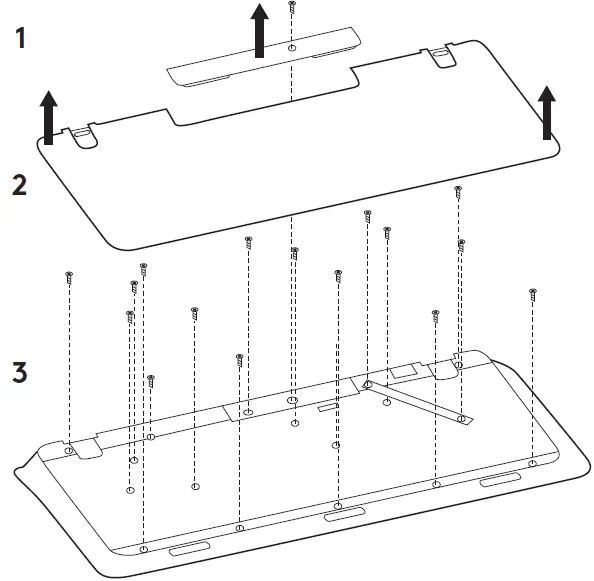 1
2
3