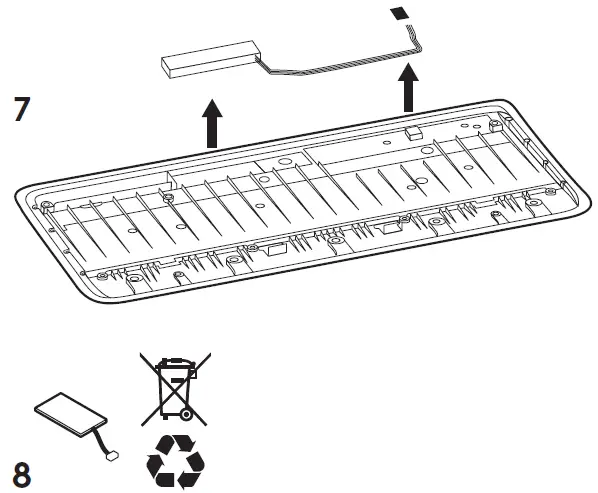 7

8