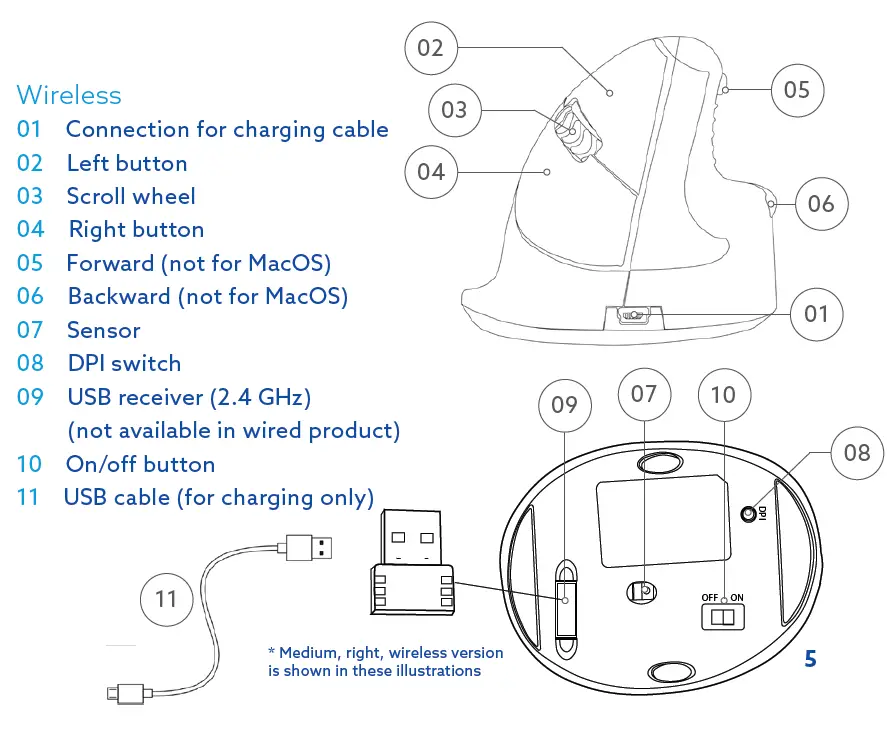 Wireless
01 Connection for charging cable
02 Left button
03 Scroll wheel
04 Right button
05 Forward (not for MacOS)
06 Backward (not for MacOS)
07 Sensor
08 DPI switch
09 USB receiver (2.4 GHz) (not available in wired product)
10 On/off button
11 USB cable (for charging only)

02
03
04
05
06
01

09
07
10
08
DPI
OFF ON

11

* Medium, right, wireless version is shown in these illustrations

5