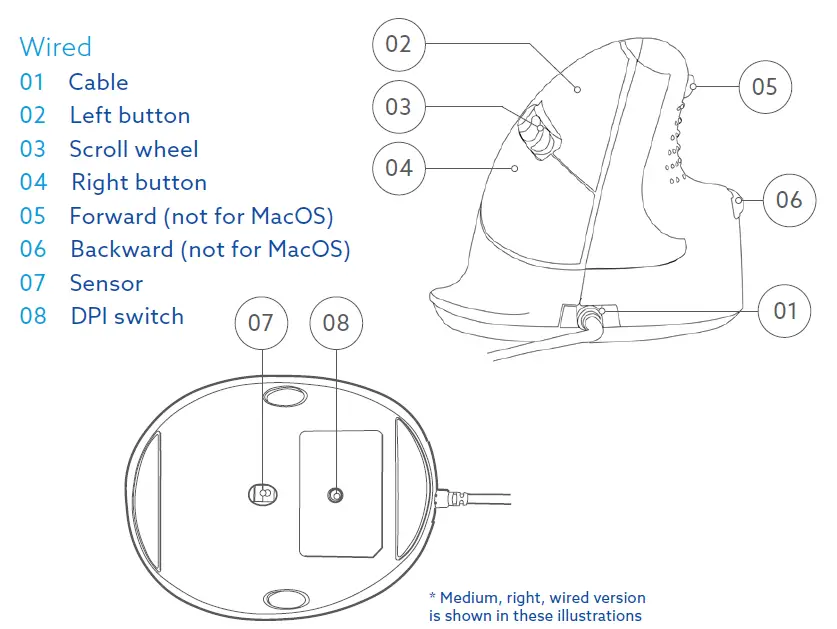 Wired
01 Cable
02 Left button
03 Scroll wheel
04 Right button
05 Forward (not for MacOS)
06 Backward (not for MacOS)
07 Sensor
08 DPI switch

02
03
04
05
06
01
07
08

* Medium, right, wired version is shown in these illustrations