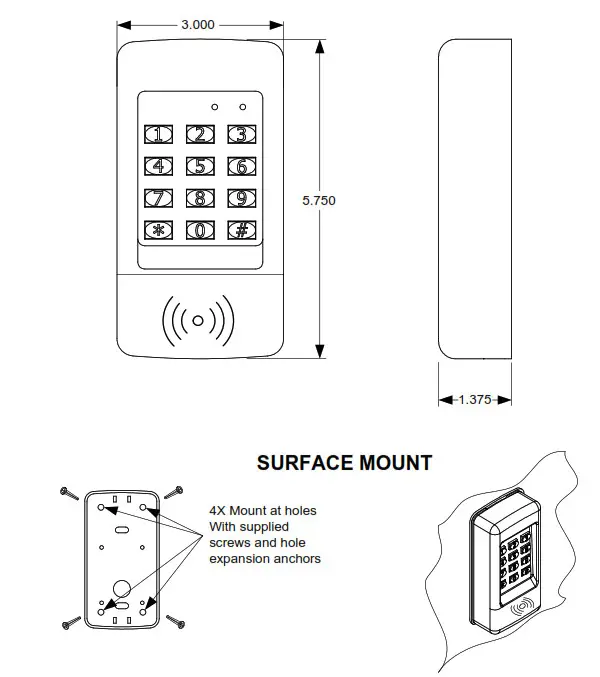 3.000

1 2 3
4 5 6
7 8 9
* 0 #

5.750

1.375

SURFACE MOUNT

4X Mount at holes
With supplied
screws and hole
expansion anchors