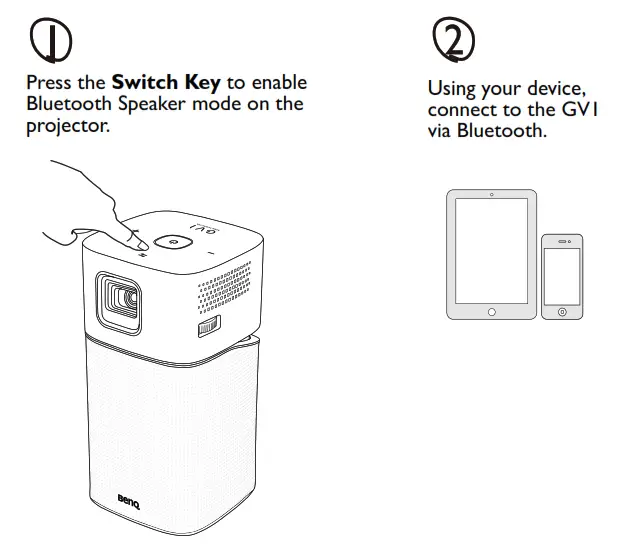 ①

Press the **Switch Key** to enable Bluetooth Speaker mode on the projector.

GV1

BenQ

②

Using your device, connect to the GV1 via Bluetooth.