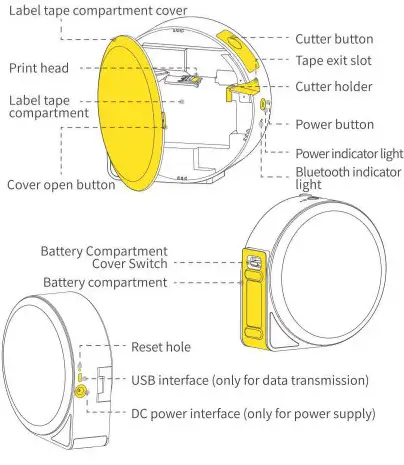 Label tape compartment cover

Cutter button

Tape exit slot

Print head

Cutter holder

Label tape compartment

Power button

Power indicator light

Bluetooth indicator light

Cover open button

Battery Compartment Cover Switch

Battery compartment

Reset hole

USB interface (only for data transmission)

DC power interface (only for power supply)