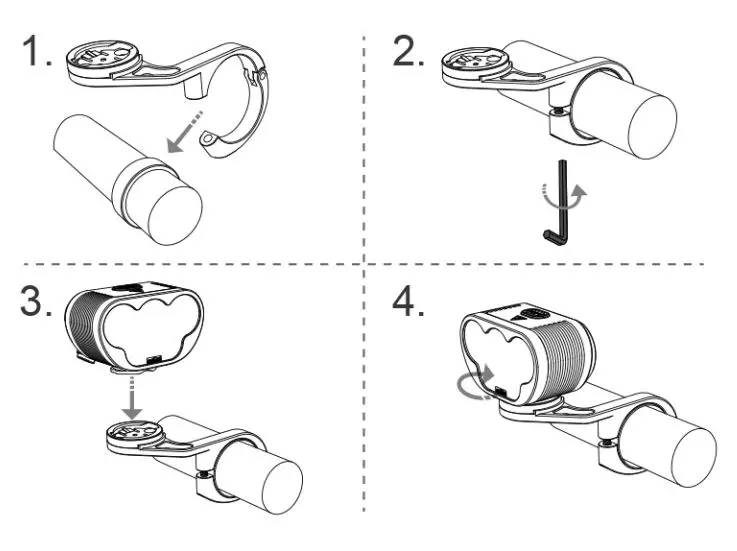 1.

2.

3.

4.