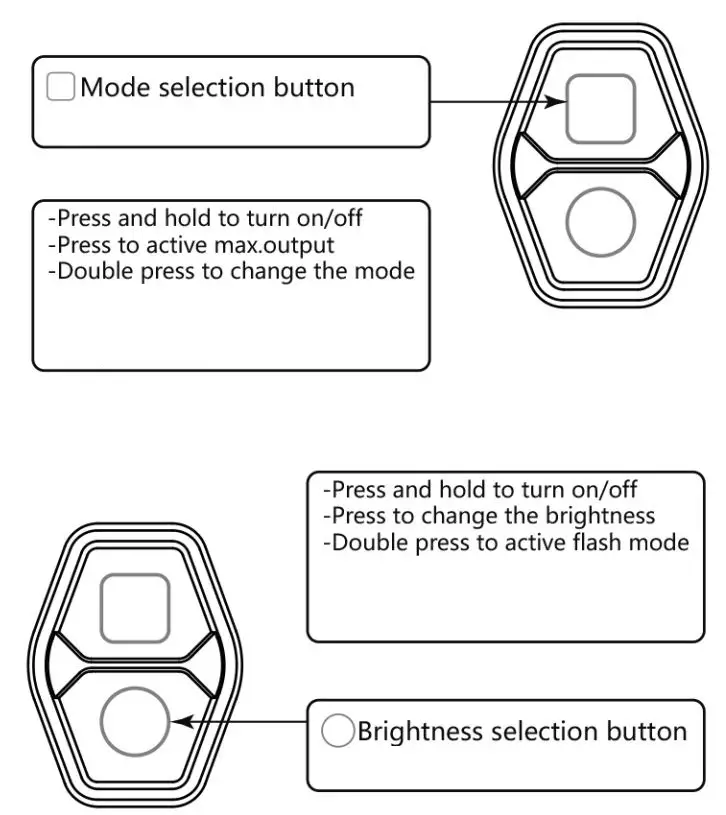 Mode selection button

-Press and hold to turn on/off
-Press to active max.output
-Double press to change the mode

-Press and hold to turn on/off
-Press to change the brightness
-Double press to active flash mode

Brightness selection button