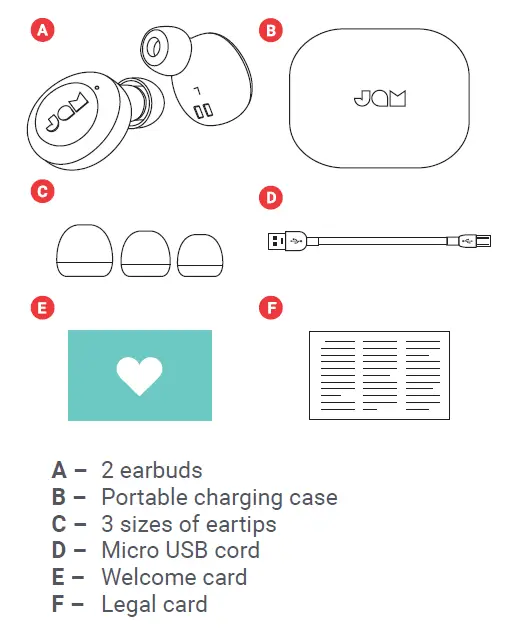 A

JAM

L

B

JAM

C

D

E

F

A – 2 earbuds
B – Portable charging case
C – 3 sizes of eartips
D – Micro USB cord
E – Welcome card
F – Legal card