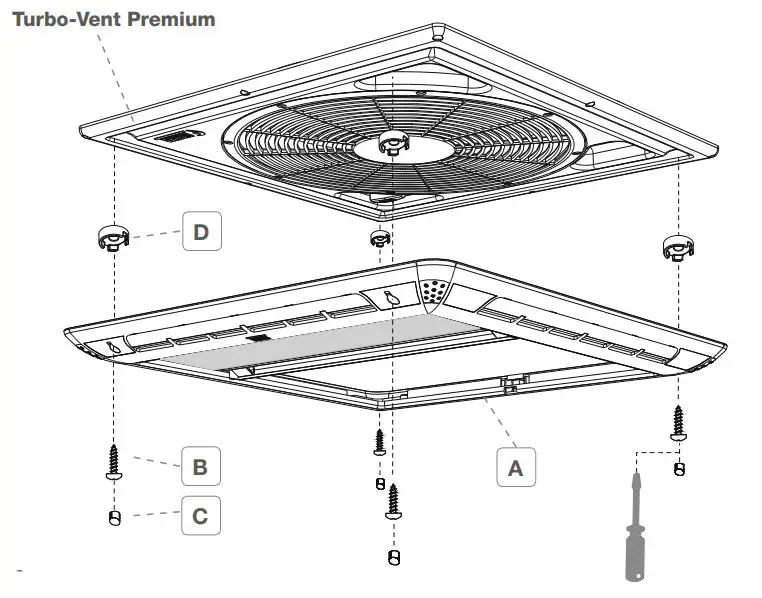 Turbo-Vent Premium

D

B

C

A