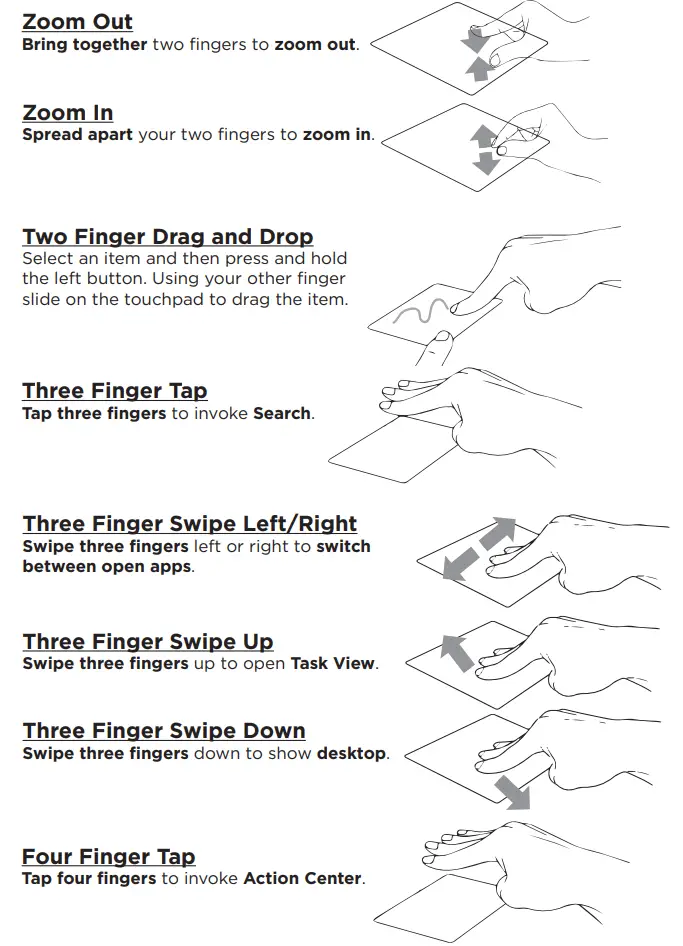 Zoom Out
Bring together two fingers to zoom out.

Zoom In
Spread apart your two fingers to zoom in.

Two Finger Drag and Drop
Select an item and then press and hold the left button. Using your other finger slide on the touchpad to drag the item.

Three Finger Tap
Tap three fingers to invoke Search.

Three Finger Swipe Left/Right
Swipe three fingers left or right to switch between open apps.

Three Finger Swipe Up
Swipe three fingers up to open Task View.

Three Finger Swipe Down
Swipe three fingers down to show desktop.

Four Finger Tap
Tap four fingers to invoke Action Center.