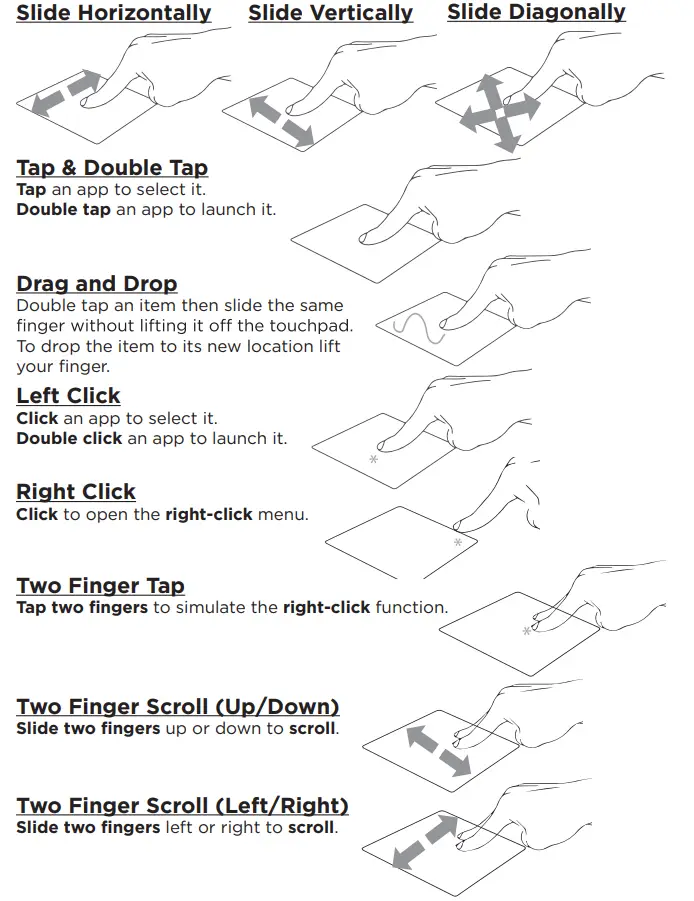 Slide Horizontally

Slide Vertically

Slide Diagonally

Tap & Double Tap
Tap an app to select it.
Double tap an app to launch it.

Drag and Drop
Double tap an item then slide the same finger without lifting it off the touchpad. To drop the item to its new location lift your finger.

Left Click
Click an app to select it.
Double click an app to launch it.

Right Click
Click to open the right-click menu.

Two Finger Tap
Tap two fingers to simulate the right-click function.

Two Finger Scroll (Up/Down)
Slide two fingers up or down to scroll.

Two Finger Scroll (Left/Right)
Slide two fingers left or right to scroll.