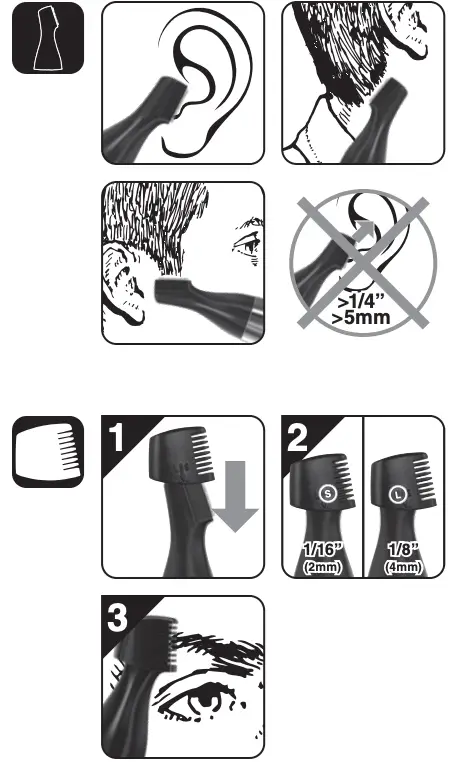 >1/4"
>5mm

1

2

S

L

1/16"
(2mm)

1/8"
(4mm)

3