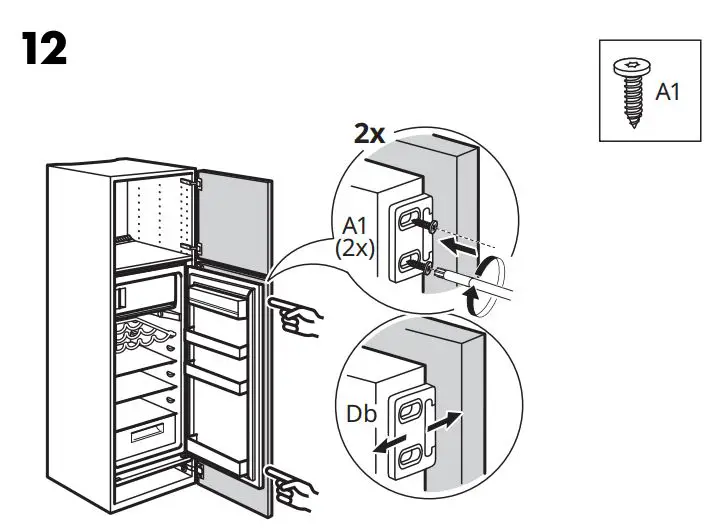 12

A1

2x

A1
(2x)

Db