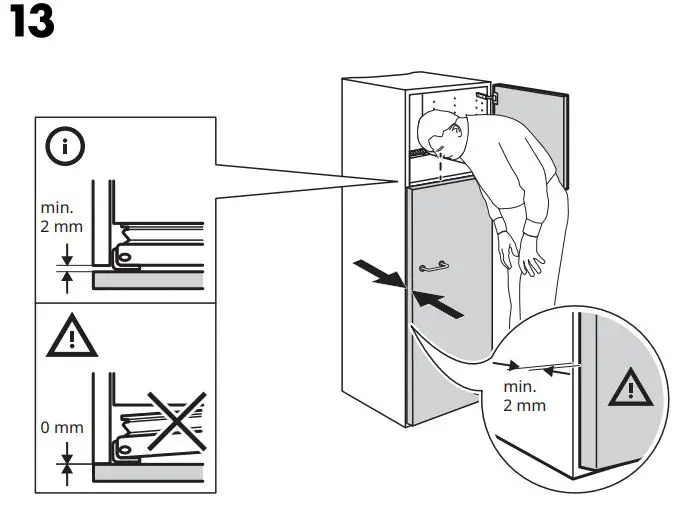 13

i

min.
2 mm

!

0 mm

min.
2 mm

!